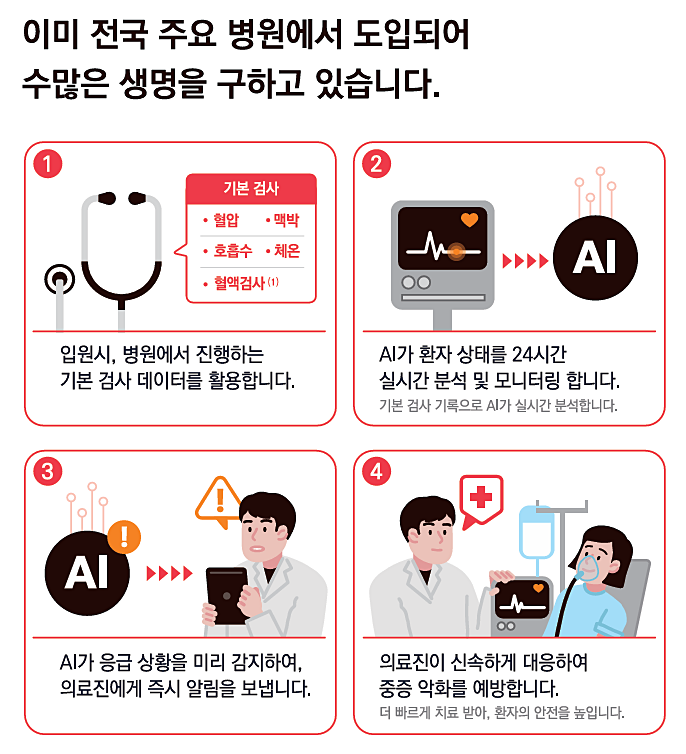 이미 전국 주요 병원에서 도입되어
수많은 생명을 구하고 있습니다.

1

기본 검사

• 혈압 • 맥박
• 호흡수 • 체온
• 혈액검사 (1)

입원시, 병원에서 진행하는
기본 검사 데이터를 활용합니다.

2

AI

AI가 환자 상태를 24시간
실시간 분석 및 모니터링 합니다.
기본 검사 기록으로 AI가 실시간 분석합니다.

3

AI

AI가 응급 상황을 미리 감지하여,
의료진에게 즉시 알림을 보냅니다.

4

의료진이 신속하게 대응하여
중증 악화를 예방합니다.
더 빠르게 치료 받아, 환자의 안전을 높입니다.